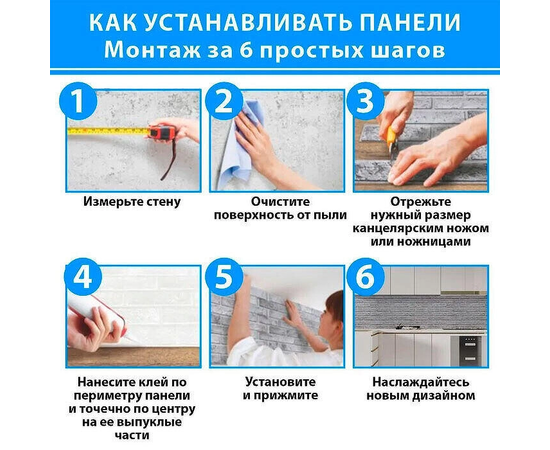 КАК УСТАНАВЛИВАТЬ ПАНЕЛИ
Монтаж за 6 простых шагов

1

Измерьте стену

2

Очистите поверхность от пыли

3

Отрежьте нужный размер канцелярским ножом или ножницами

4

Нанесите клей по периметру панели и точечно по центру на ее выпуклые части

5

Установите и прижмите

6

Наслаждайтесь новым дизайном