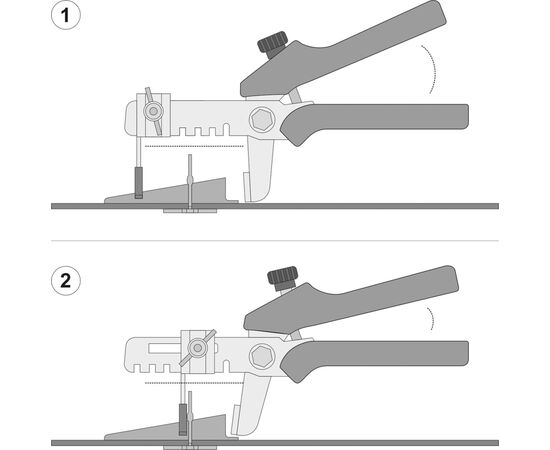 1

2