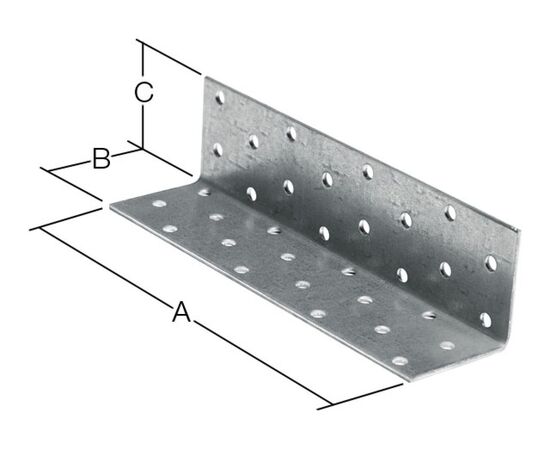 C
B
A