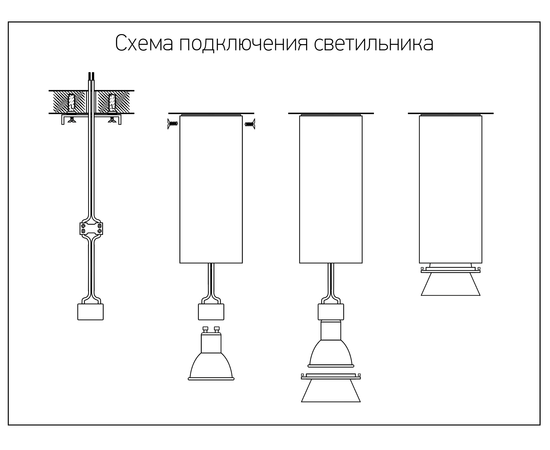 Схема подключения светильника